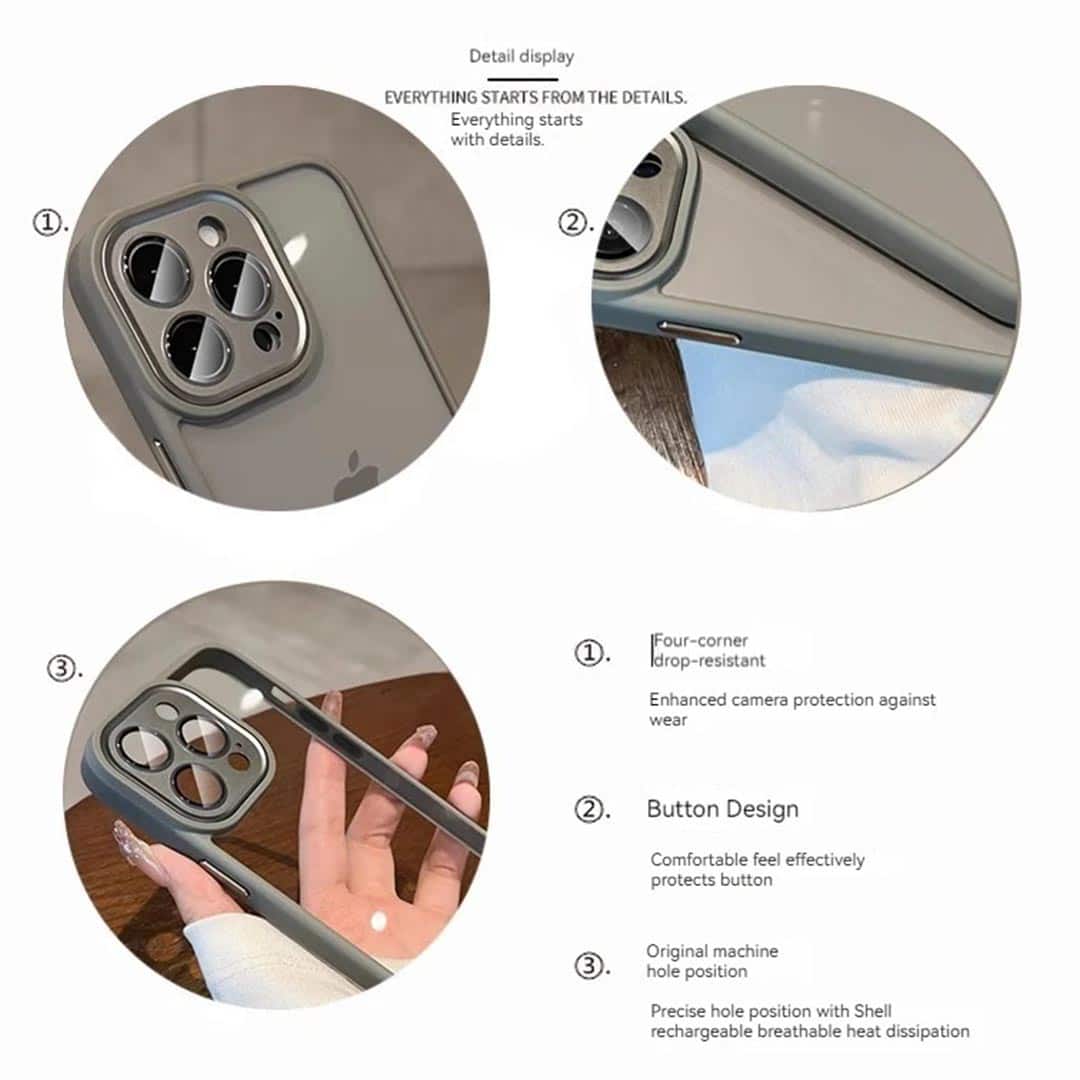 Detail display

EVERYTHING STARTS FROM THE DETAILS.
Everything starts with details.

①.

②.

③.

①. Four-corner drop-resistant

Enhanced camera protection against wear

②. Button Design

Comfortable feel effectively protects button

③. Original machine hole position

Precise hole position with Shell rechargeable breathable heat dissipation