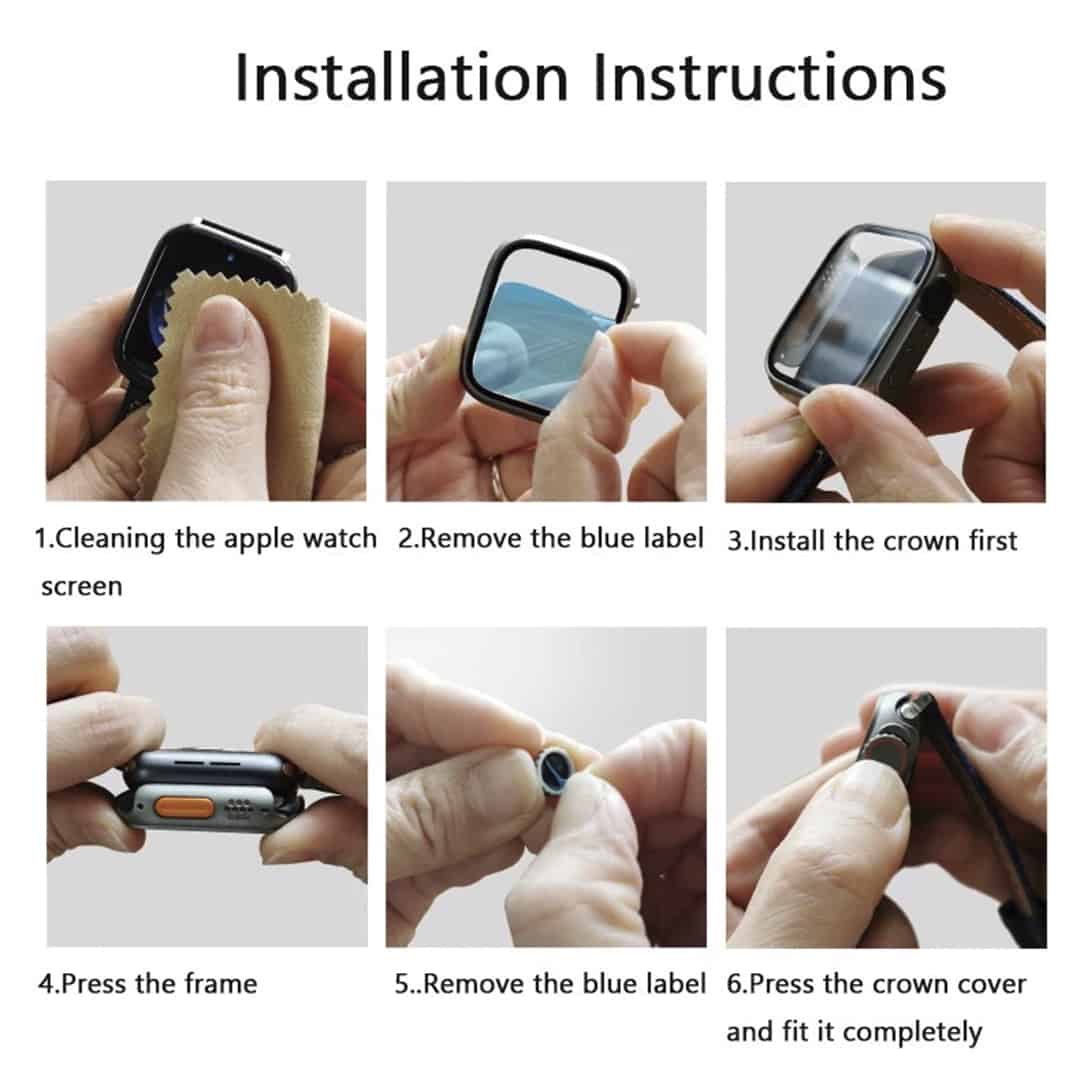 Installation Instructions

1.Cleaning the apple watch screen

2.Remove the blue label

3.Install the crown first

4.Press the frame

5..Remove the blue label

6.Press the crown cover and fit it completely